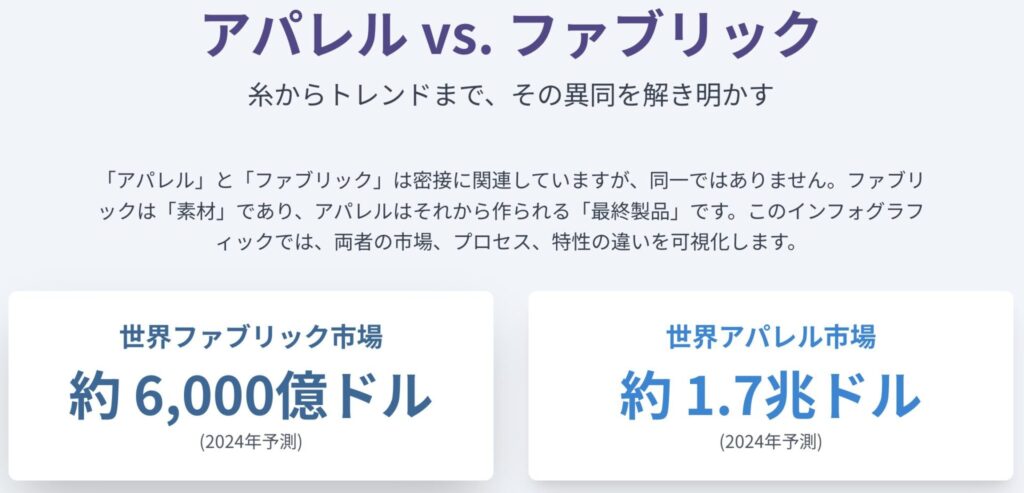 アパレル vs. ファブリック

糸からトレンドまで、その異同を解き明かす

「アパレル」と「ファブリック」は密接に関連していますが、同一ではありません。ファブリックは「素材」であり、アパレルはそれから作られる「最終製品」です。このインフォグラフィックでは、両者の市場、プロセス、特性の違いを可視化します。

世界ファブリック市場

約6,000億ドル

(2024年予測)

世界アパレル市場

約1.7兆ドル

(2024年予測)