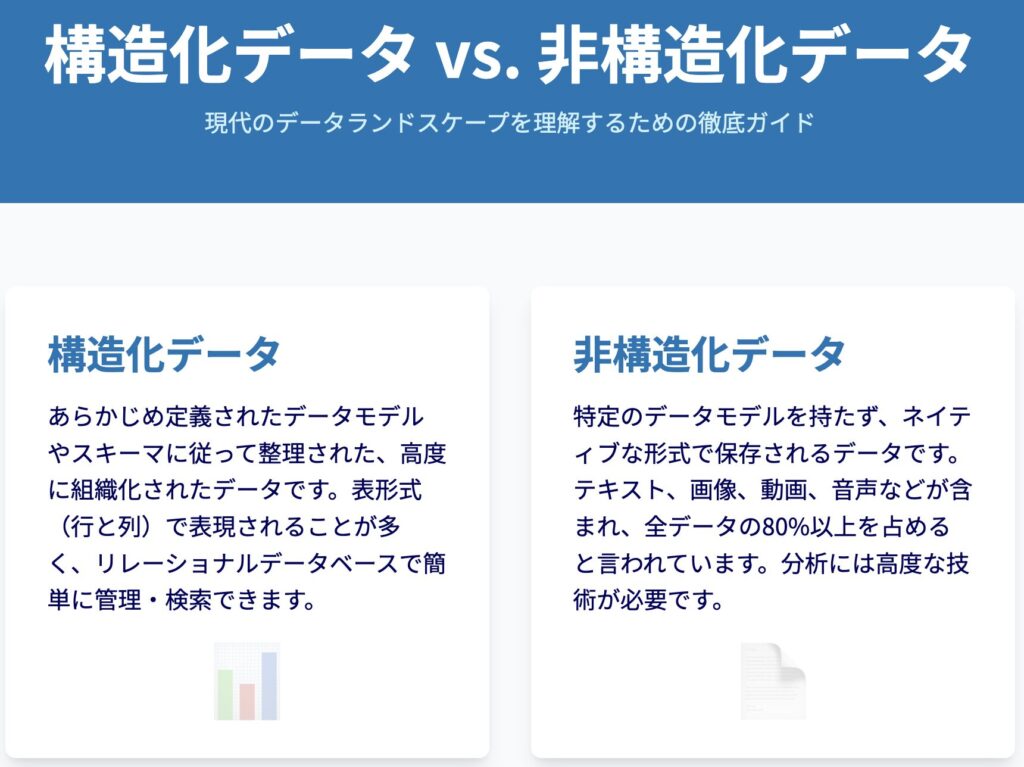 構造化データ vs. 非構造化データ

現代のデータランドスケープを理解するための徹底ガイド

構造化データ

あらかじめ定義されたデータモデルやスキーマに従って整理された、高度に組織化されたデータです。表形式（行と列）で表現されることが多く、リレーショナルデータベースで簡単に管理・検索できます。

非構造化データ

特定のデータモデルを持たず、ネイティブな形式で保存されるデータです。テキスト、画像、動画、音声などが含まれ、全データの80%以上を占めると言われています。分析には高度な技術が必要です。