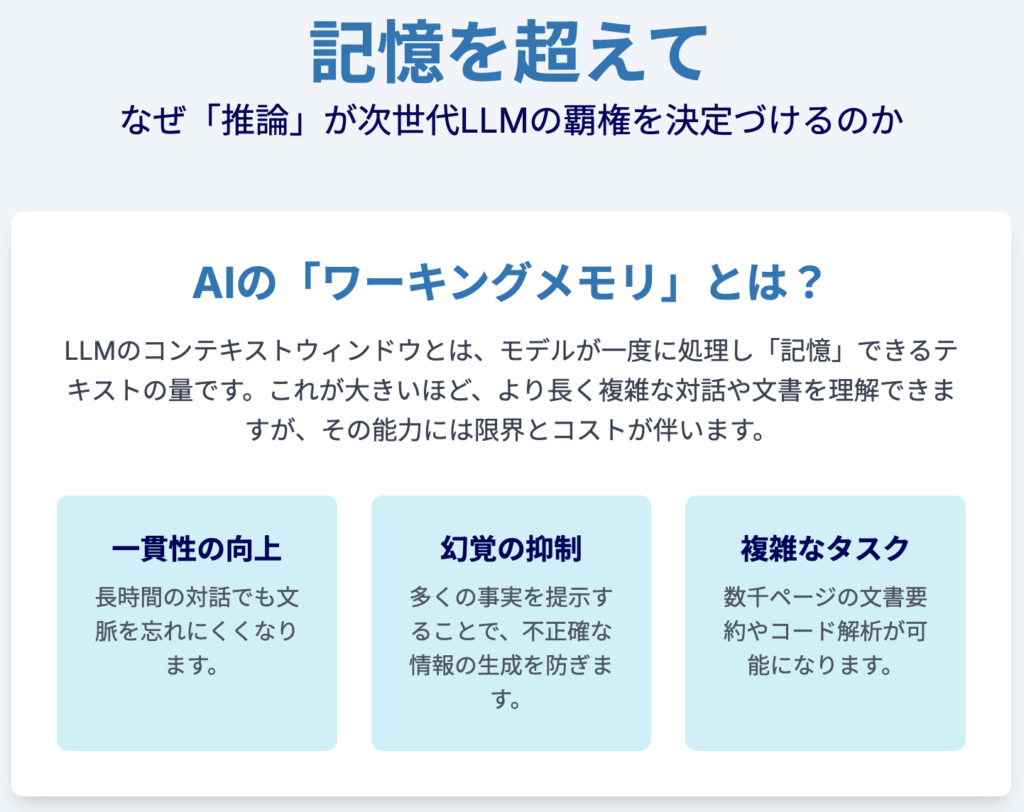 記憶を超えて

なぜ「推論」が次世代LLMの覇権を決定づけるのか

AIの「ワーキングメモリ」とは？

LLMのコンテキストウィンドウとは、モデルが一度に処理し「記憶」できるテキストの量です。これが大きいほど、より長く複雑な対話や文書を理解できますが、その能力には限界とコストが伴います。

一貫性の向上

長時間の対話でも文脈を忘れにくくなります。

幻覚の抑制

多くの事実を提示することで、不正確な情報の生成を防ぎます。

複雑なタスク

数千ページの文書要約やコード解析が可能になります。