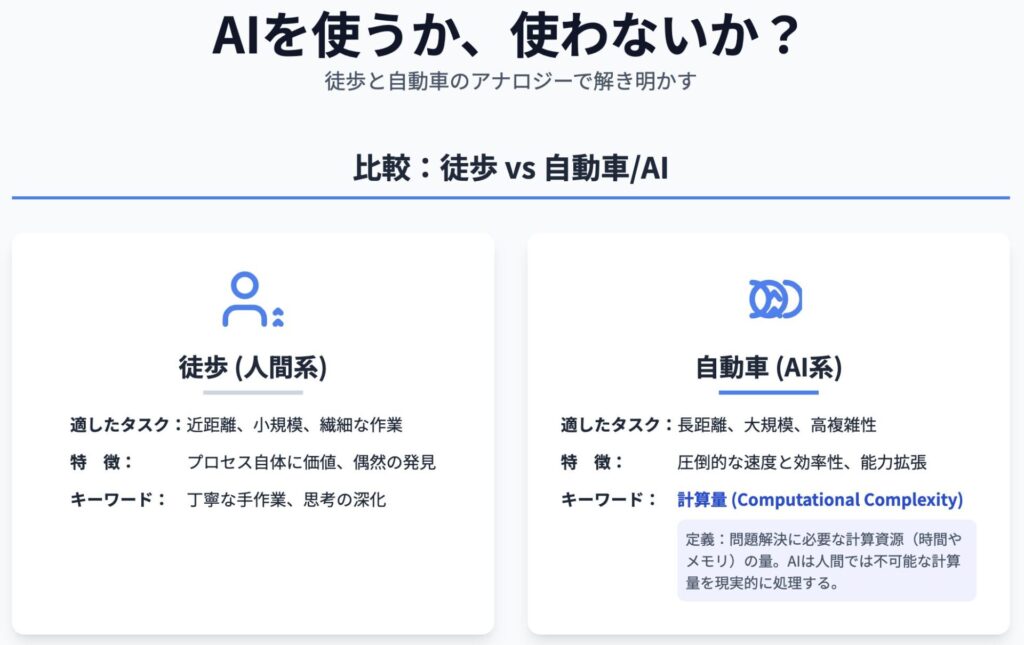 AIを使うか、使わないか？
徒歩と自動車のアナロジーで解き明かす

比較：徒歩 vs 自動車/AI

徒歩 (人間系)

適したタスク：近距離、小規模、繊細な作業
特　徴：　プロセス自体に価値、偶然の発見
キーワード：　丁寧な手作業、思考の深化

自動車 (AI系)

適したタスク：長距離、大規模、高複雑性
特　徴：　圧倒的な速度と効率性、能力拡張
キーワード：　計算量 (Computational Complexity)

定義：問題解決に必要な計算資源（時間やメモリ）の量。AIは人間では不可能な計算量を現実的に処理する。